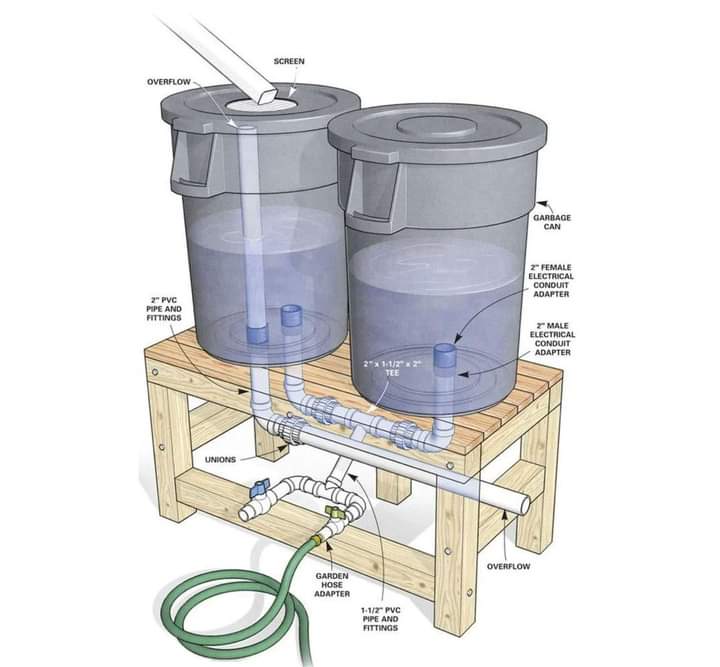 SCREEN

OVERFLOW

GARBAGE CAN

2" FEMALE ELECTRICAL CONDUIT ADAPTER

2" PVC PIPE AND FITTINGS

2" MALE ELECTRICAL CONDUIT ADAPTER

2" x 1-1/2" x 2" TEE

UNIONS

OVERFLOW

GARDEN HOSE ADAPTER

1-1/2" PVC PIPE AND FITTINGS