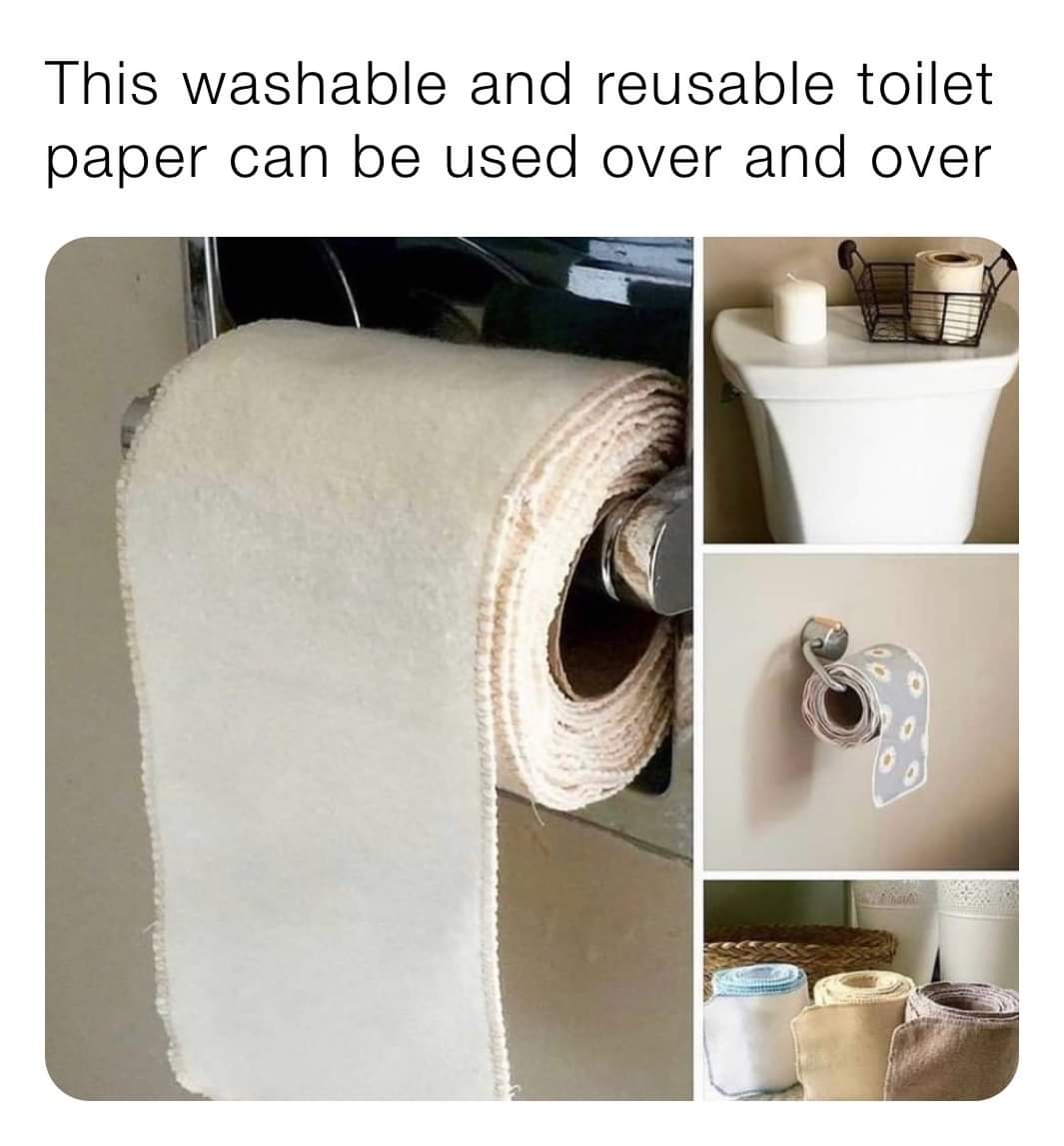 This washable and reusable toilet paper can be used over and over