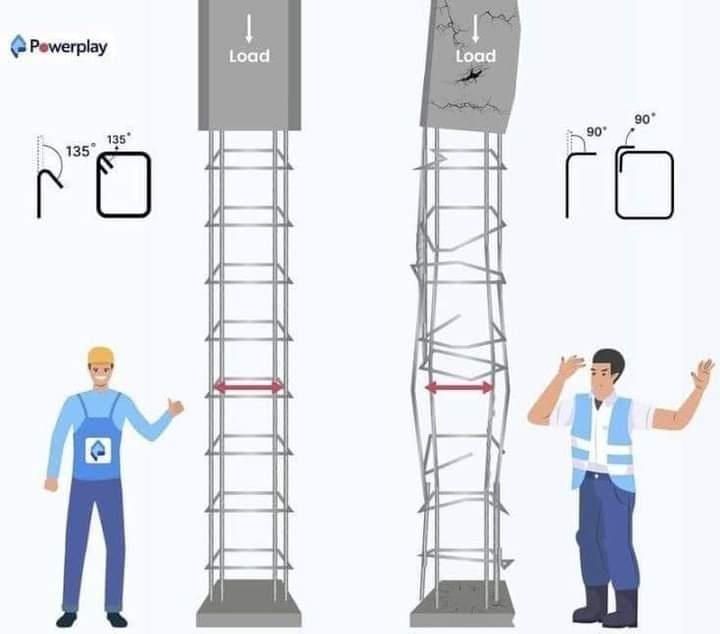 Powerplay

Load

Load

135°

135°

90°

90°