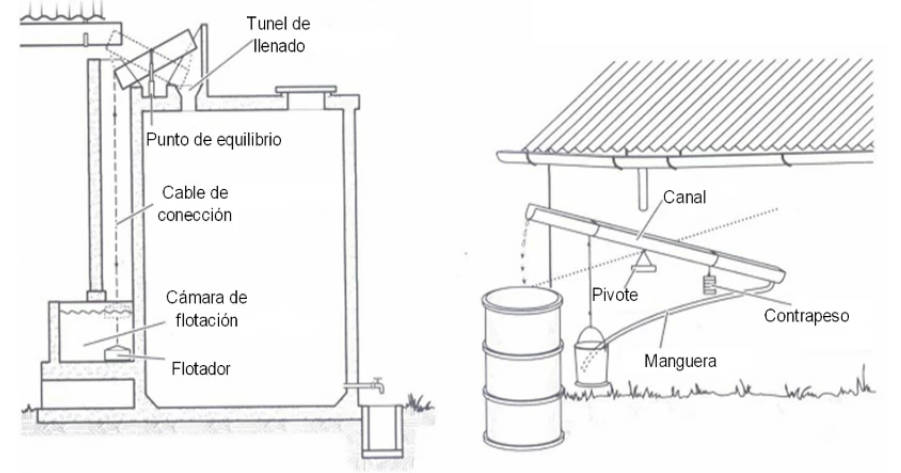 Tunel de llenado

Punto de equilibrio

Cable de conección

Cámara de flotación

Flotador

Canal

Pivote

Contrapeso

Manguera