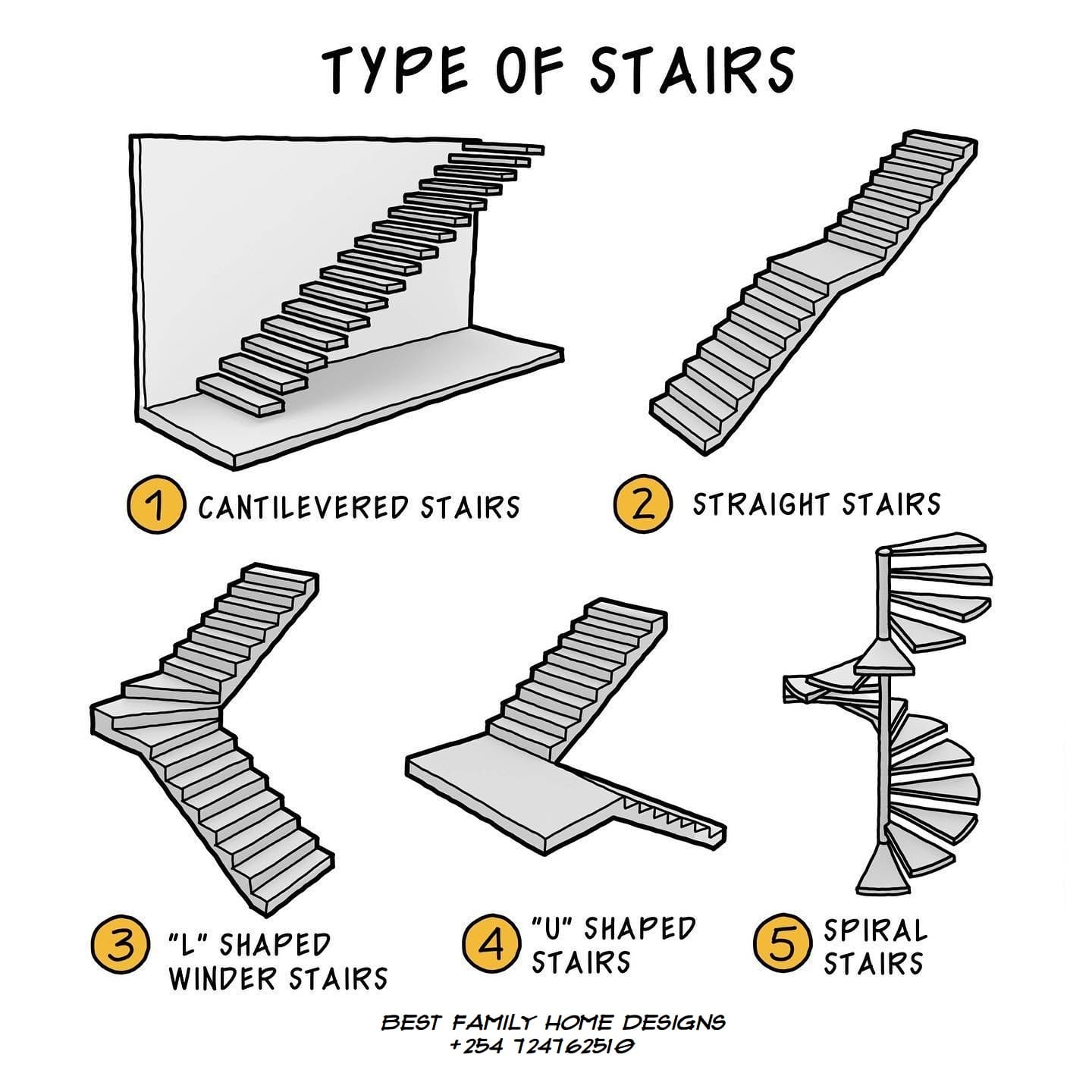 TYPE OF STAIRS

1 CANTILEVERED STAIRS

2 STRAIGHT STAIRS

3 "L" SHAPED WINDER STAIRS

4 "U" SHAPED STAIRS

5 SPIRAL STAIRS

BEST FAMILY HOME DESIGNS
+254 724762510