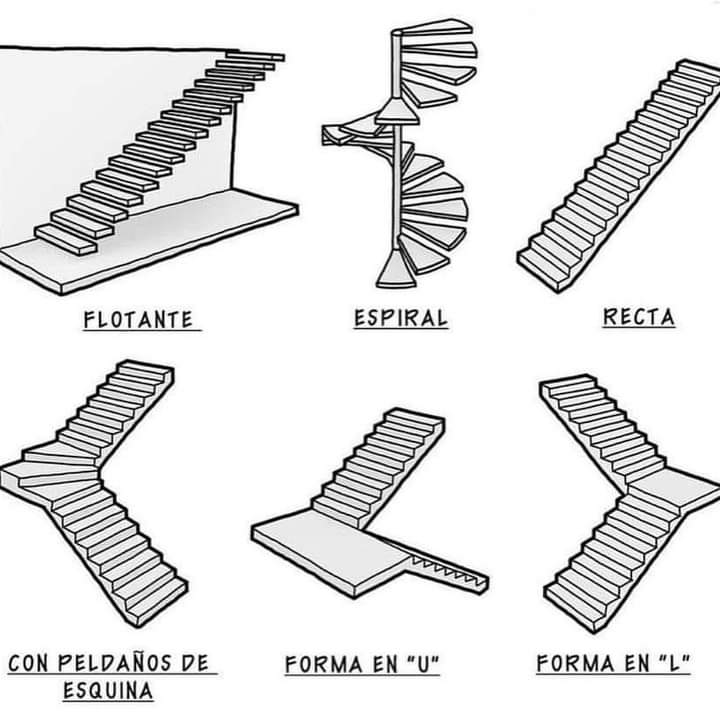 FLOTANTE

ESPIRAL

RECTA

CON PELDAÑOS DE ESQUINA

FORMA EN "U"

FORMA EN "L"