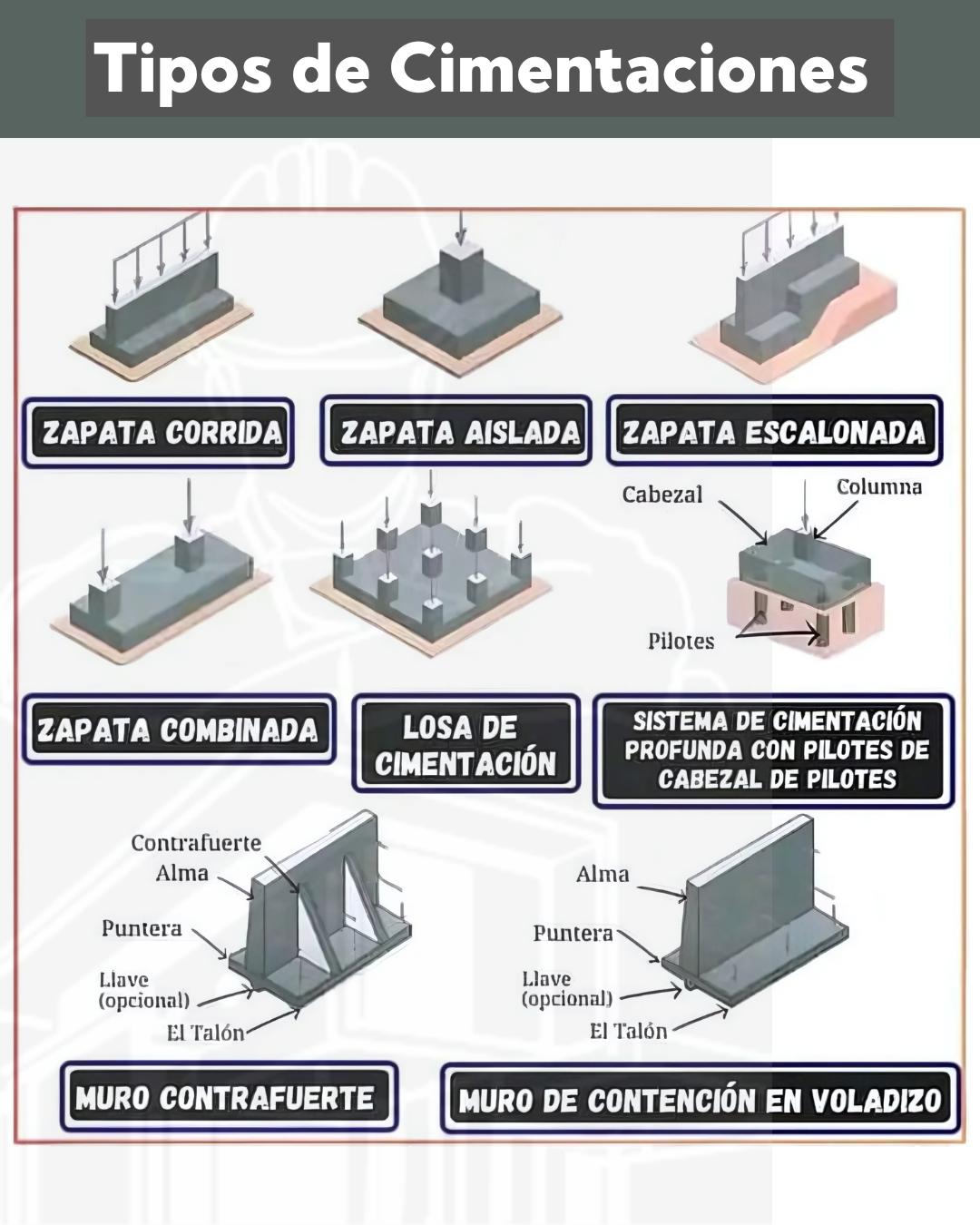 Tipos de Cimentaciones

ZAPATA CORRIDA

ZAPATA AISLADA

ZAPATA ESCALONADA

Cabezal

Columna

Pilotes

ZAPATA COMBINADA

LOSA DE CIMENTACIÓN

SISTEMA DE CIMENTACIÓN PROFUNDA CON PILOTES DE CABEZAL DE PILOTES

Contrafuerte
Alma
Puntera
Llave (opcional)
El Talón

Alma
Puntera
Llave (opcional)
El Talón

MURO CONTRAFUERTE

MURO DE CONTENCIÓN EN VOLADIZO