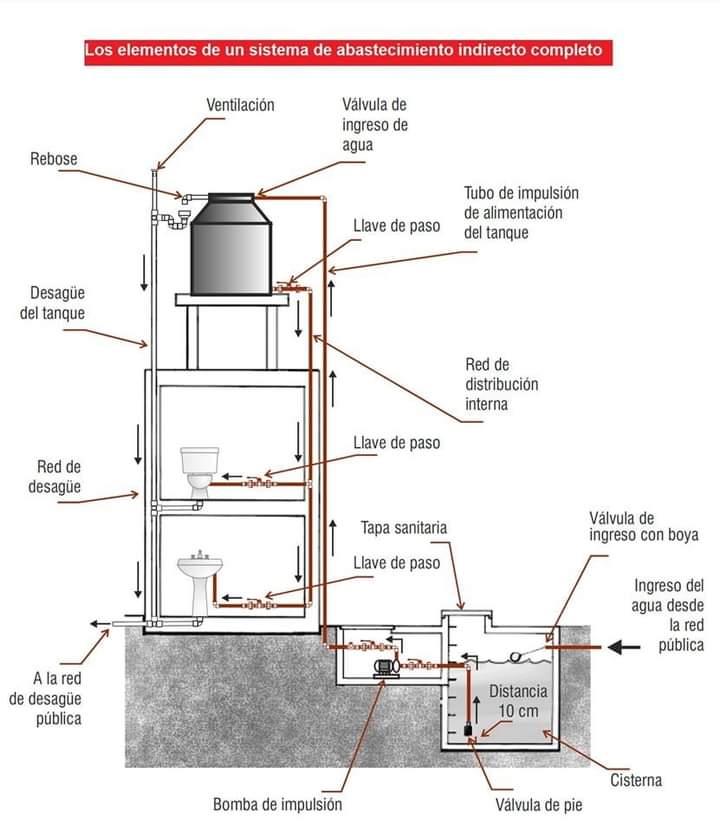 Los elementos de un sistema de abastecimiento indirecto completo

Ventilación

Válvula de ingreso de agua

Rebose

Tubo de impulsión de alimentación del tanque

Llave de paso

Desagüe del tanque

Red de distribución interna

Llave de paso

Red de desagüe

Tapa sanitaria

Válvula de ingreso con boya

Llave de paso

Ingreso del agua desde la red pública

A la red de desagüe pública

Distancia 10 cm

Cisterna

Bomba de impulsión

Válvula de pie