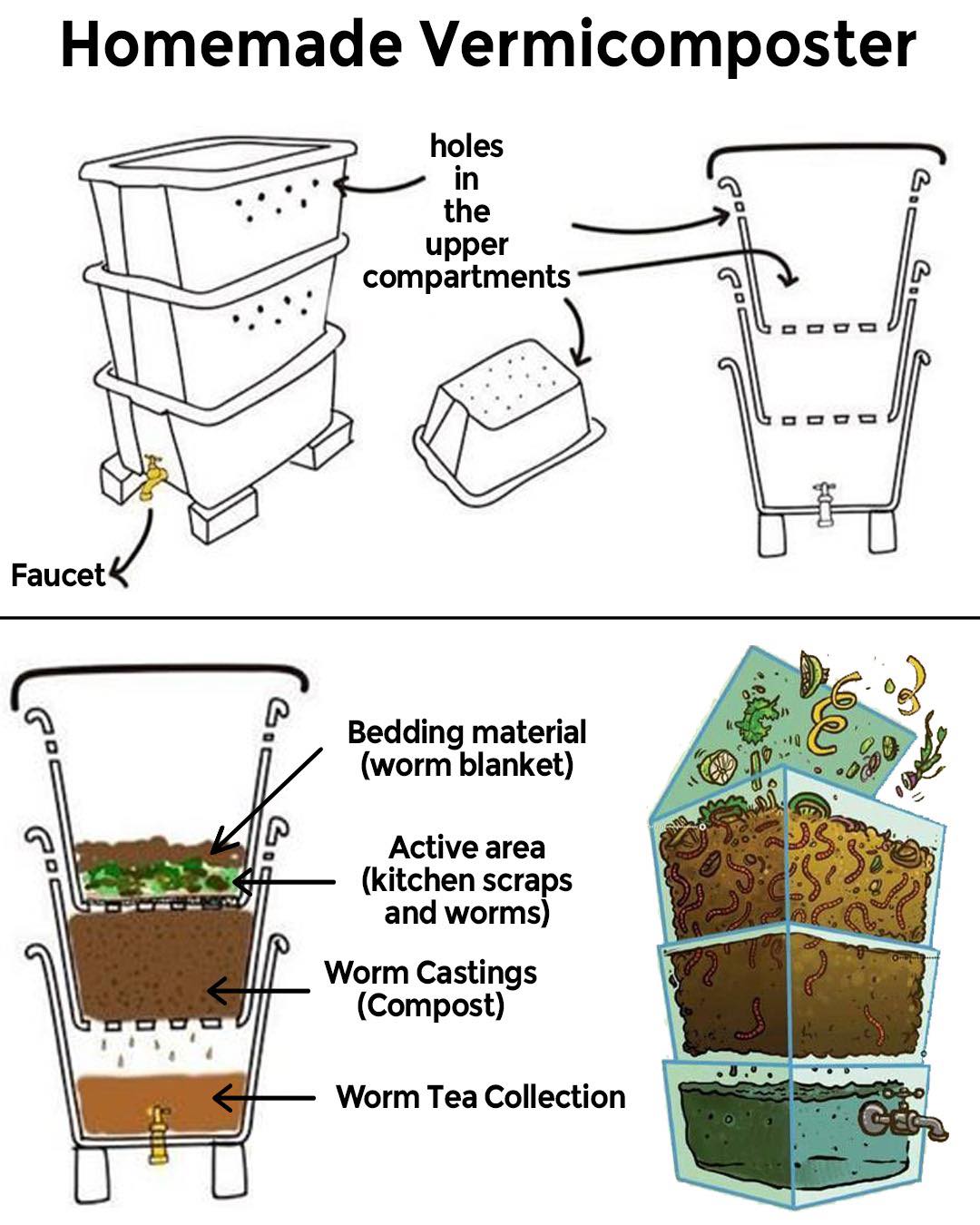 Homemade Vermicomposter

holes in the upper compartments

Faucet

Bedding material (worm blanket)

Active area (kitchen scraps and worms)

Worm Castings (Compost)

Worm Tea Collection