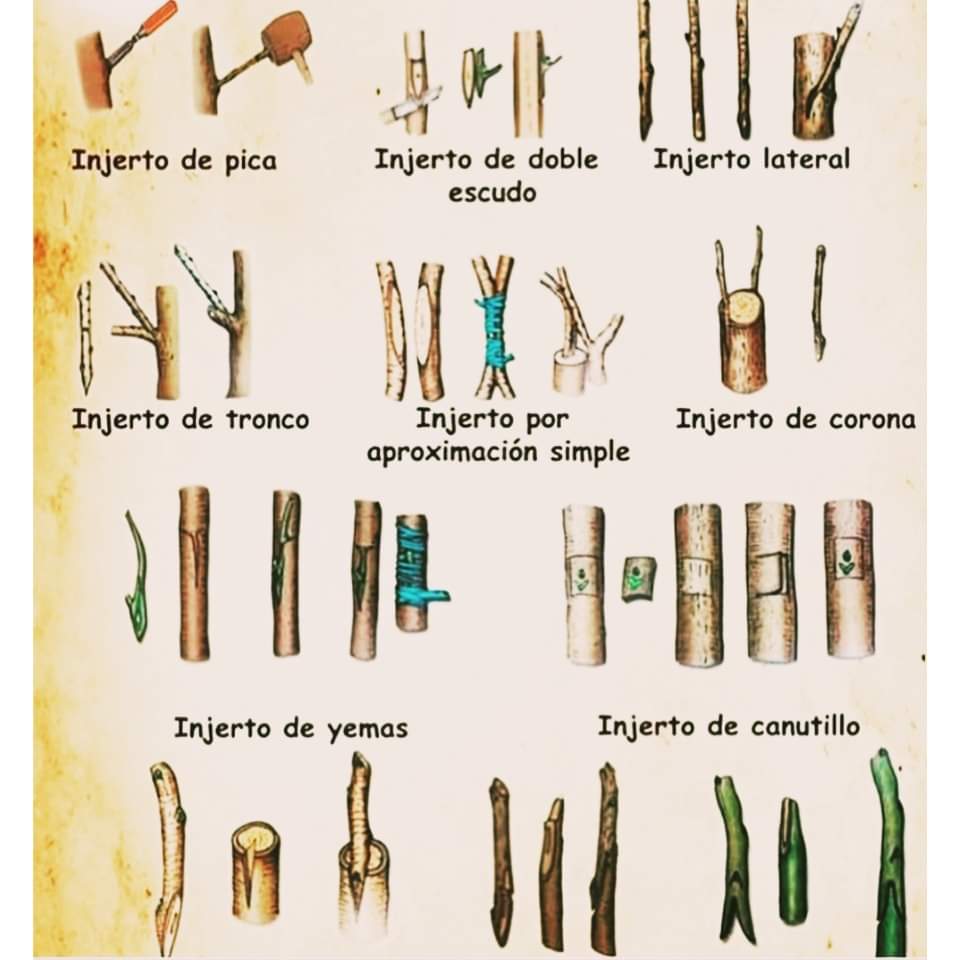 Injerto de pica

Injerto de doble escudo

Injerto lateral

Injerto de tronco

Injerto por aproximación simple

Injerto de corona

Injerto de yemas

Injerto de canutillo